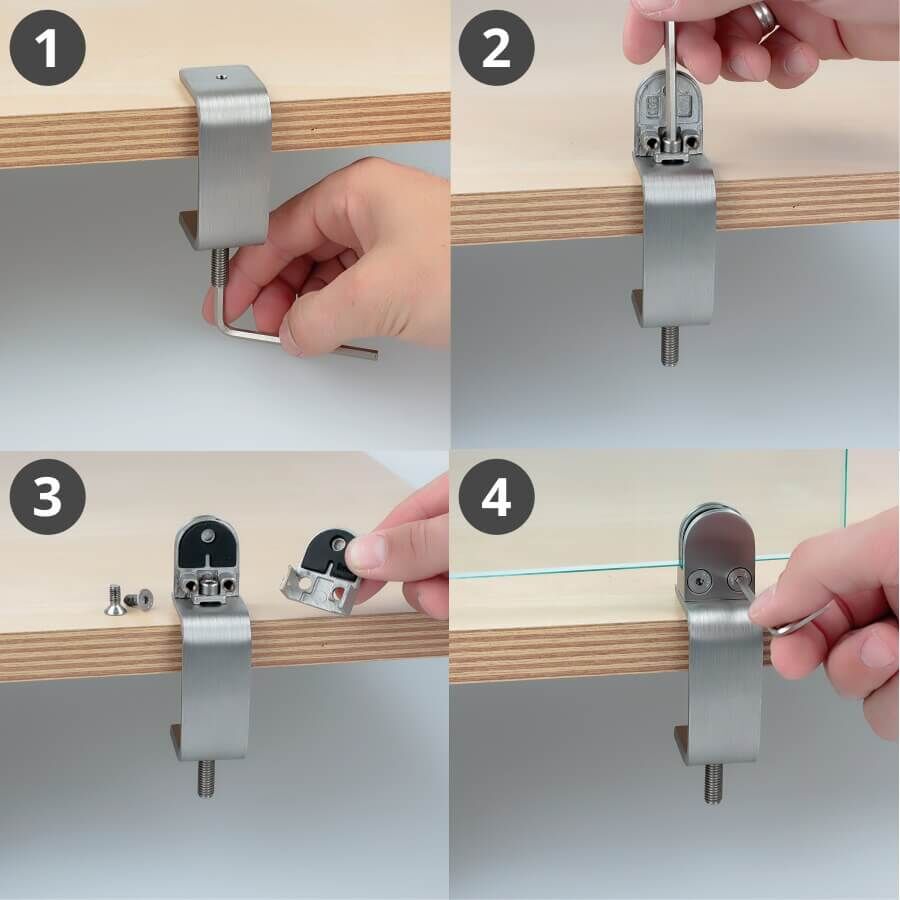 1

2

3

4